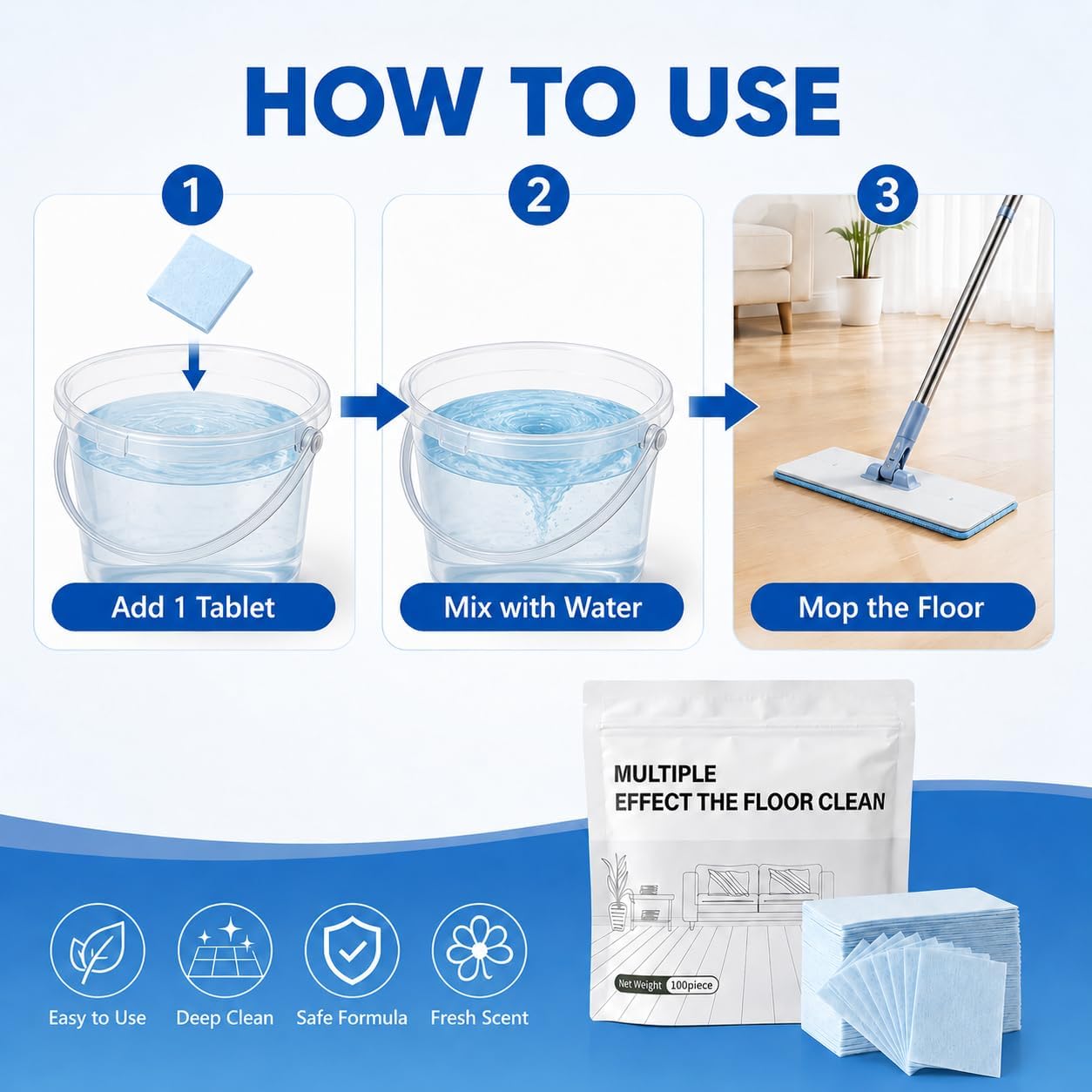 HOW TO USE

1

Add 1 Tablet

2

Mix with Water

3

Mop the Floor

MULTIPLE
EFFECT THE FLOOR CLEAN

Net Weight 100piece

Easy to Use

Deep Clean

Safe Formula

Fresh Scent